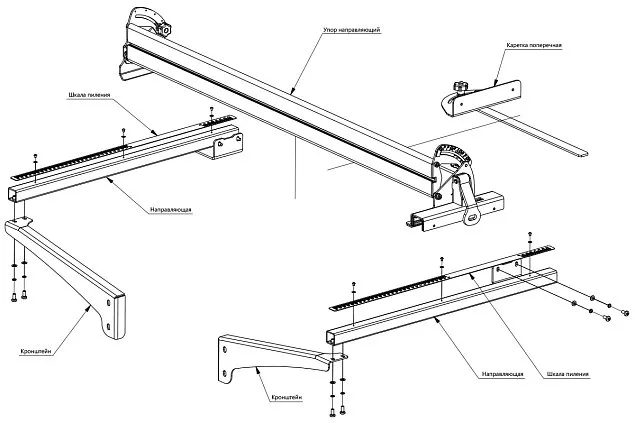 Упор направляющий

Каретка поперечная

Шкала пиления

Направляющая

Кронштейн

Кронштейн

Направляющая

Шкала пиления