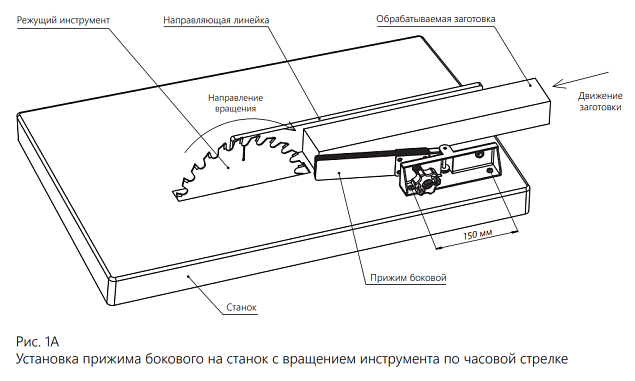 Режущий инструмент
Направляющая линейка
Обрабатываемая заготовка
Направление вращения
Движение заготовки
150 мм
Прижим боковой
Станок

Рис. 1А
Установка прижима бокового на станок с вращением инструмента по часовой стрелке