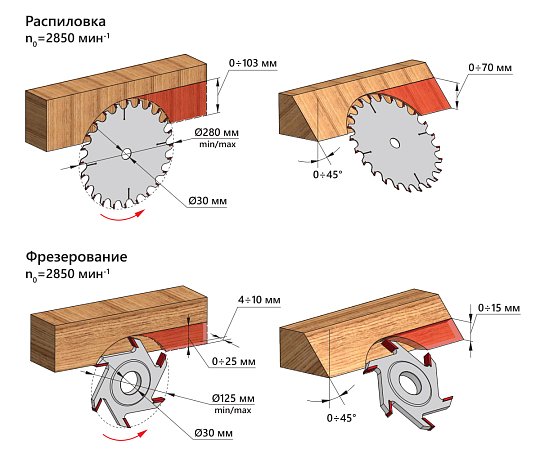 Распиловка
$n_0$=2850 мин$^{-1}$

0÷103 мм

Ø280 мм
min/max

Ø30 мм

0÷70 мм

0÷45°

Фрезерование
$n_0$=2850 мин$^{-1}$

4÷10 мм

0÷25 мм

Ø125 мм
min/max

Ø30 мм

0÷15 мм

0÷45°